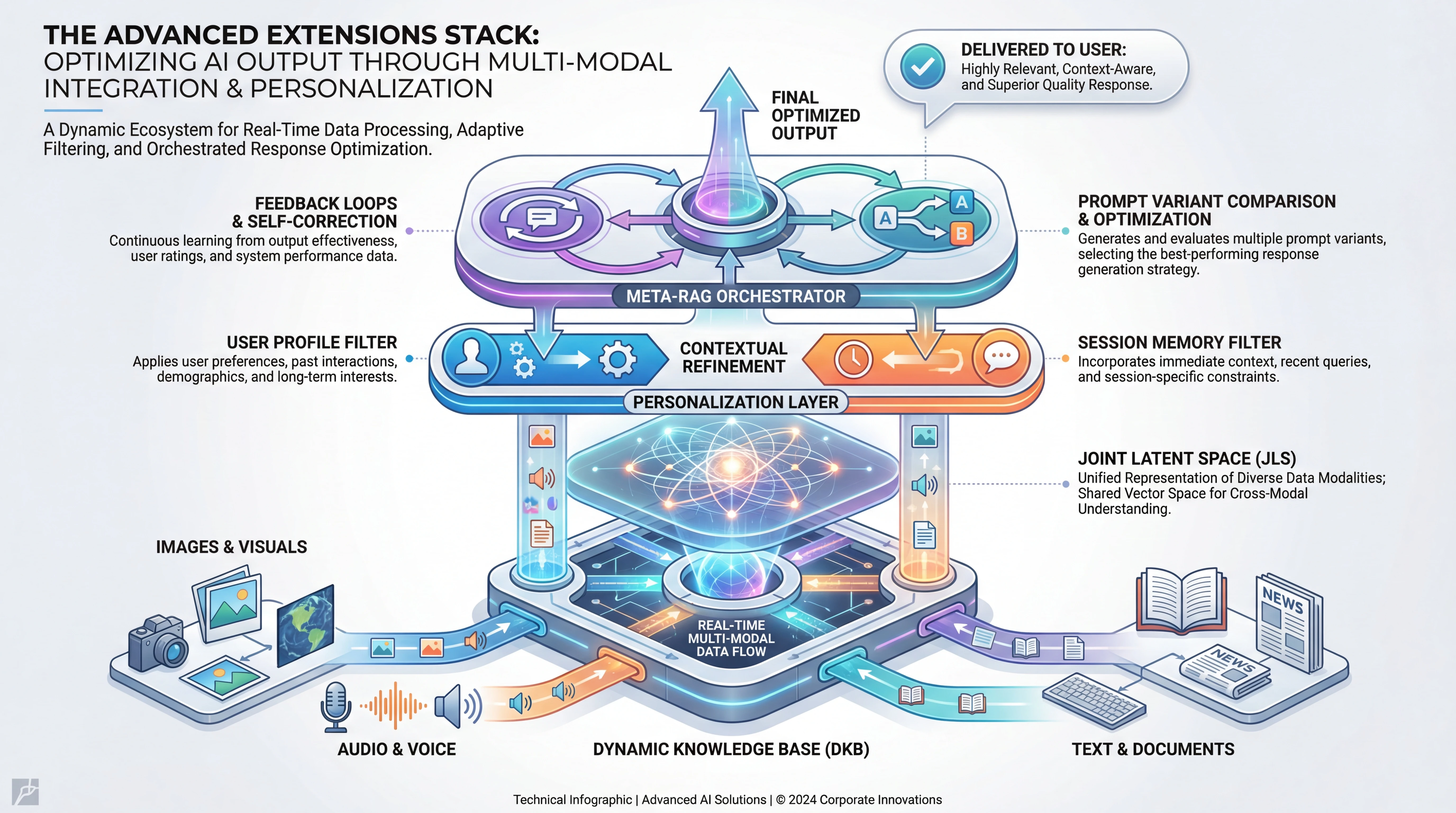 THE ADVANCED EXTENSIONS STACK:
OPTIMIZING AI OUTPUT THROUGH MULTI-MODAL INTEGRATION & PERSONALIZATION

A Dynamic Ecosystem for Real-Time Data Processing, Adaptive Filtering, and Orchestrated Response Optimization.

DELIVERED TO USER:
Highly Relevant, Context-Aware, and Superior Quality Response.

FINAL OPTIMIZED OUTPUT

FEEDBACK LOOPS & SELF-CORRECTION
Continuous learning from output effectiveness, user ratings, and system performance data.

A
A
B

PROMPT VARIANT COMPARISON & OPTIMIZATION
Generates and evaluates multiple prompt variants, selecting the best-performing response generation strategy.

META-RAG ORCHESTRATOR

USER PROFILE FILTER
Applies user preferences, past interactions, demographics, and long-term interests.

CONTEXTUAL REFINEMENT

SESSION MEMORY FILTER
Incorporates immediate context, recent queries, and session-specific constraints.

PERSONALIZATION LAYER

JOINT LATENT SPACE (JLS)
Unified Representation of Diverse Data Modalities; Shared Vector Space for Cross-Modal Understanding.

IMAGES & VISUALS

REAL-TIME MULTI-MODAL DATA FLOW

NEWS
NEWS

AUDIO & VOICE

DYNAMIC KNOWLEDGE BASE (DKB)

TEXT & DOCUMENTS

Technical Infographic | Advanced AI Solutions | © 2024 Corporate Innovations